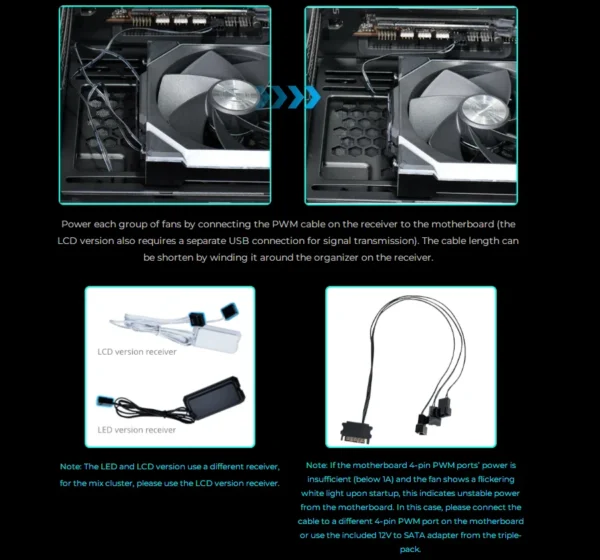 Power each group of fans by connecting the PWM cable on the receiver to the motherboard (the LCD version also requires a separate USB connection for signal transmission). The cable length can be shorten by winding it around the organizer on the receiver.

LCD version receiver

LED version receiver

Note: The LED and LCD version use a different receiver, for the mix cluster, please use the LCD version receiver.

Note: If the motherboard 4-pin PWM ports' power is insufficient (below 1A) and the fan shows a flickering white light upon startup, this indicates unstable power from the motherboard. In this case, please connect the cable to a different 4-pin PWM port on the motherboard or use the included 12V to SATA adapter from the triple-pack.