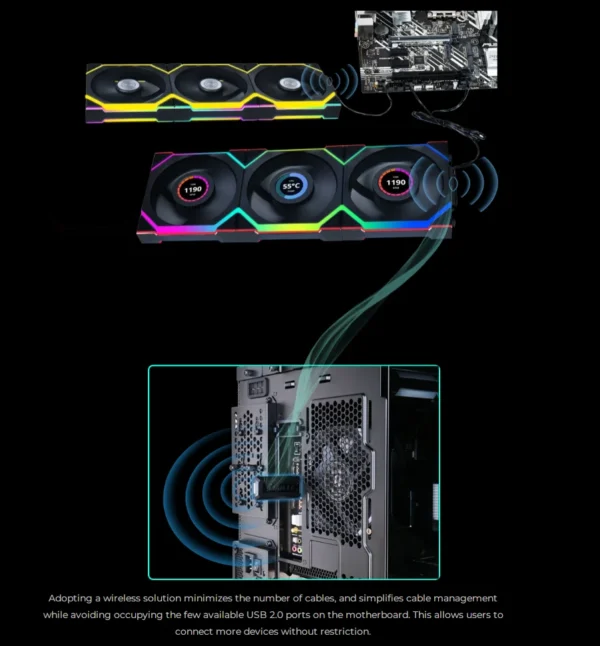 1190

55°C

1190

Adopting a wireless solution minimizes the number of cables, and simplifies cable management while avoiding occupying the few available USB 2.0 ports on the motherboard. This allows users to connect more devices without restriction.