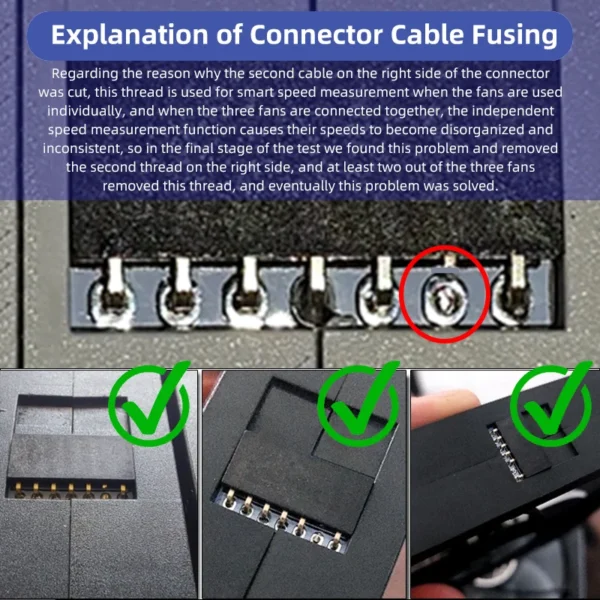 Explanation of Connector Cable Fusing

Regarding the reason why the second cable on the right side of the connector was cut, this thread is used for smart speed measurement when the fans are used individually, and when the three fans are connected together, the independent speed measurement function causes their speeds to become disorganized and inconsistent, so in the final stage of the test we found this problem and removed the second thread on the right side, and at least two out of the three fans removed this thread, and eventually this problem was solved.