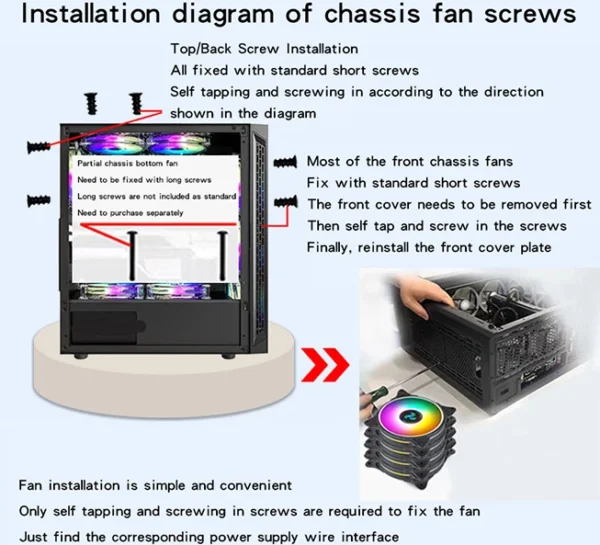 Installation diagram of chassis fan screws

Top/Back Screw Installation
All fixed with standard short screws
Self tapping and screwing in according to the direction shown in the diagram

Partial chassis bottom fan
Need to be fixed with long screws
Long screws are not included as standard
Need to purchase separately

Most of the front chassis fans
Fix with standard short screws
The front cover needs to be removed first
Then self tap and screw in the screws
Finally, reinstall the front cover plate

Fan installation is simple and convenient
Only self tapping and screwing in screws are required to fix the fan
Just find the corresponding power supply wire interface