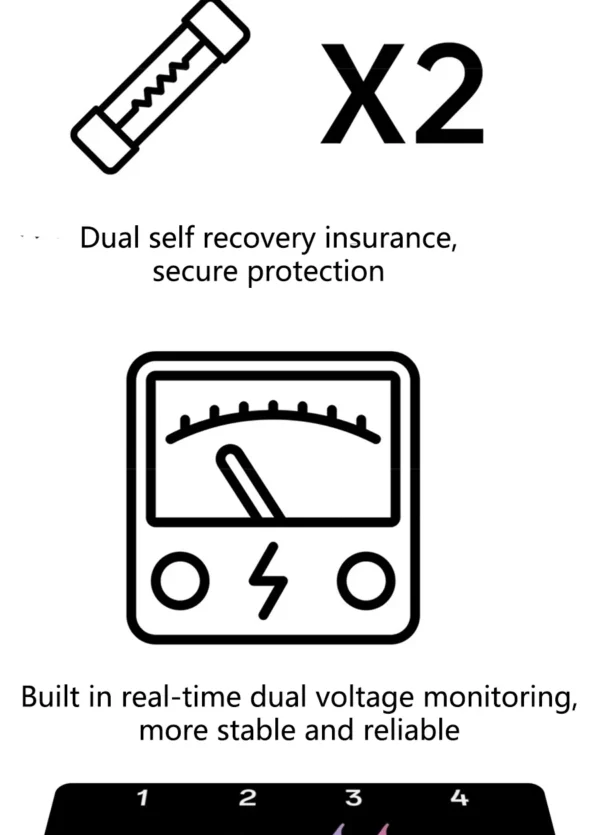 X2

Dual self recovery insurance, secure protection

Built in real-time dual voltage monitoring, more stable and reliable

1 2 3 4