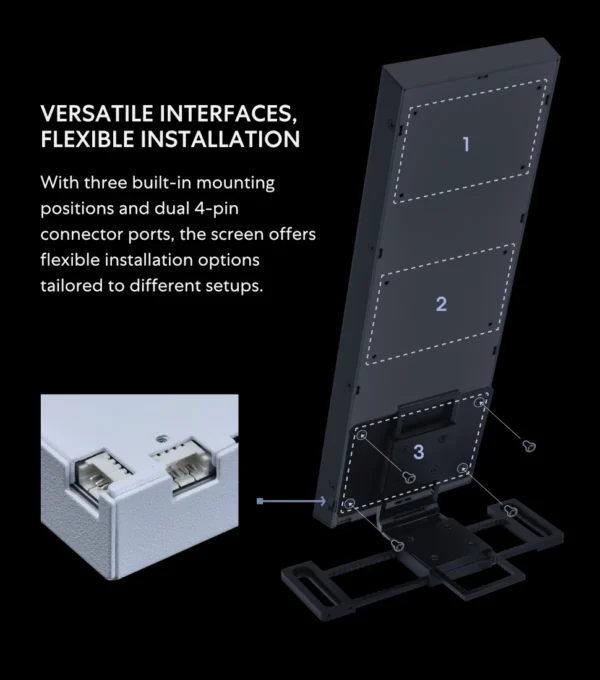 VERSATILE INTERFACES, FLEXIBLE INSTALLATION

With three built-in mounting positions and dual 4-pin connector ports, the screen offers flexible installation options tailored to different setups.

1

2

3